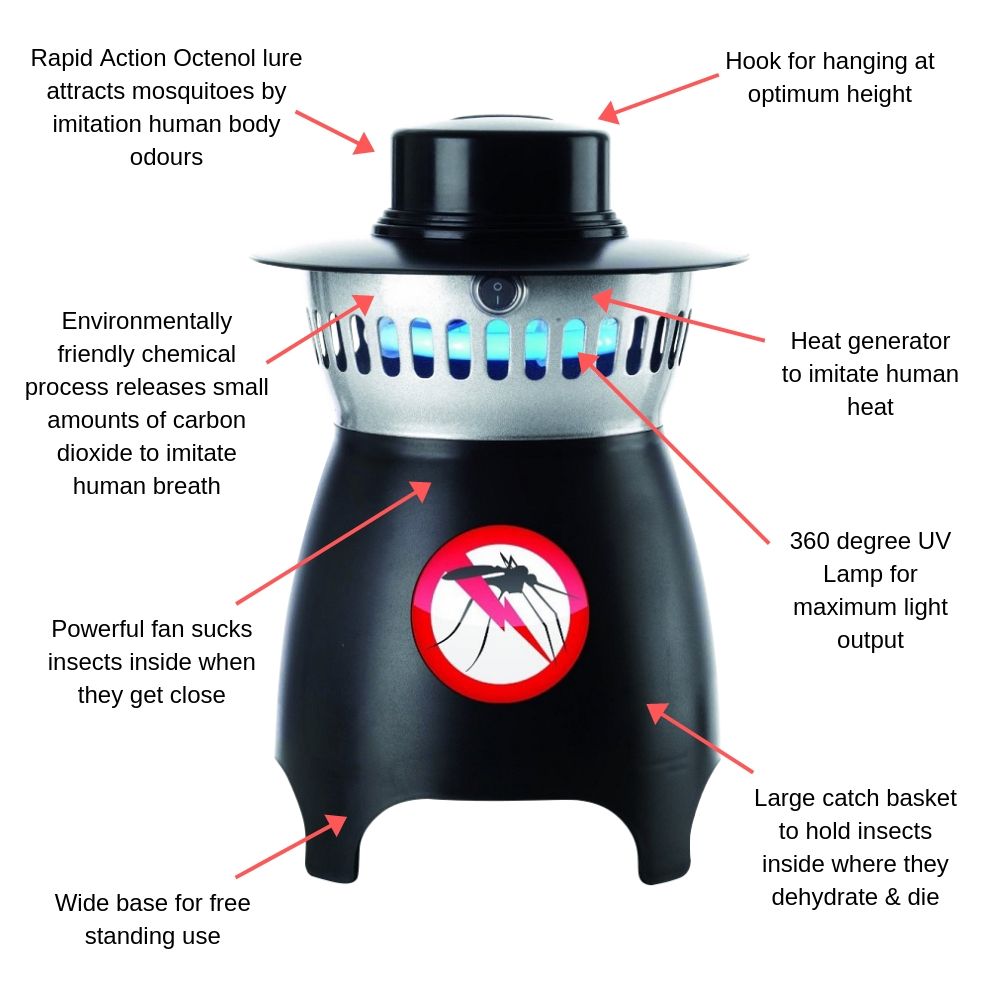 Rapid Action Octenol lure attracts mosquitoes by imitation human body odours

Hook for hanging at optimum height

Environmentally friendly chemical process releases small amounts of carbon dioxide to imitate human breath

Heat generator to imitate human heat

360 degree UV Lamp for maximum light output

Powerful fan sucks insects inside when they get close

Large catch basket to hold insects inside where they dehydrate & die

Wide base for free standing use